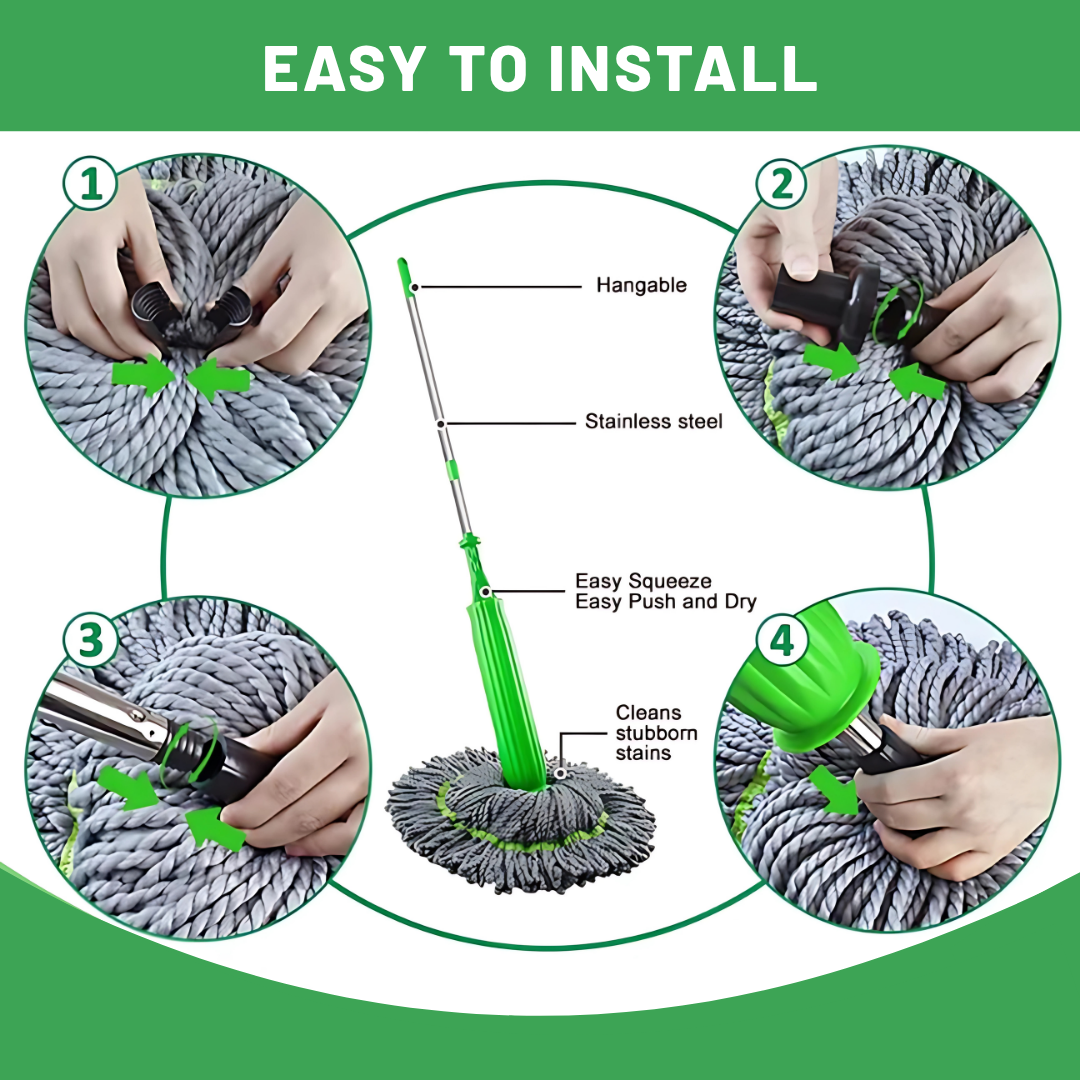 EASY TO INSTALL

1

2

Hangable

Stainless steel

Easy Squeeze
Easy Push and Dry

Cleans stubborn stains

3

4