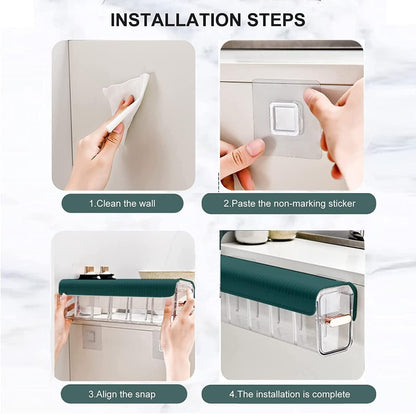 INSTALLATION STEPS

1.Clean the wall

2.Paste the non-marking sticker

3.Align the snap

4.The installation is complete