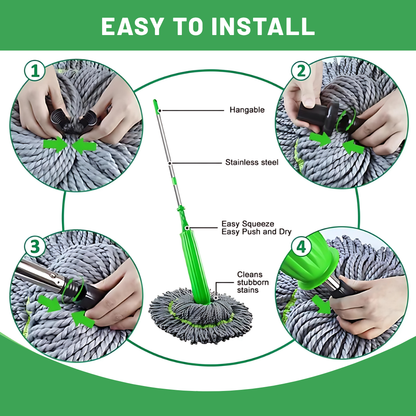 EASY TO INSTALL

1

2

Hangable

Stainless steel

Easy Squeeze
Easy Push and Dry

3

4

Cleans stubborn stains